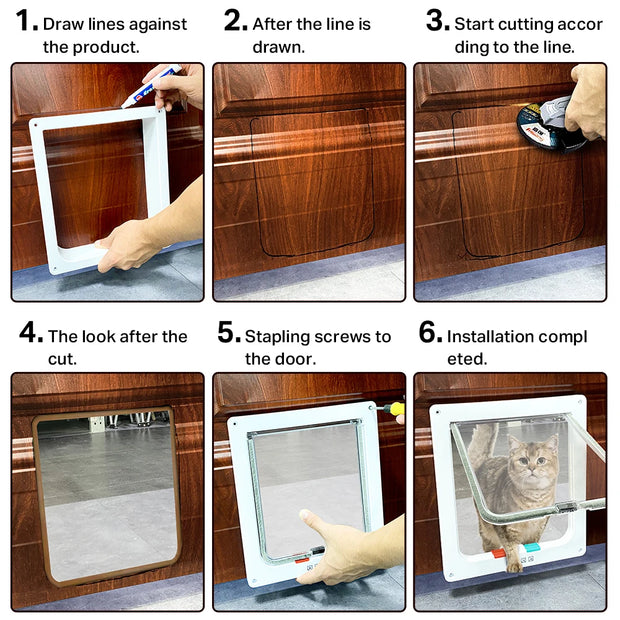 1. Draw lines against the product.

2. After the line is drawn.

3. Start cutting accor ding to the line.

4. The look after the cut.

5. Stapling screws to the door.

6. Installation compl eted.